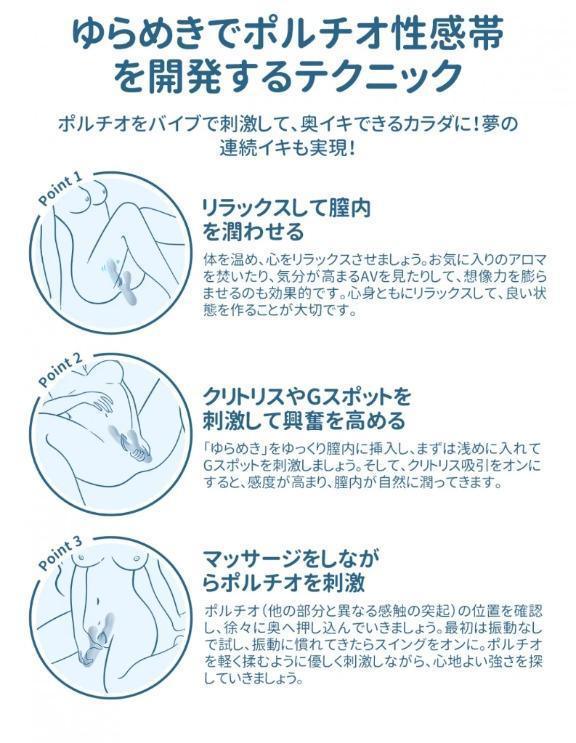 ゆらめきでポルチオ性感帯を開発するテクニック

ポルチオをバイブで刺激して、奥イキできるカラダに！夢の連続イキも実現！

Point 1

リラックスして膣内を潤わせる

体を温め、心をリラックスさせましょう。お気に入りのアロマを焚いたり、気分が高まるAVを見たりして、想像力を膨らませるのも効果的です。心身ともにリラックスして、良い状態を作ることが大切です。

Point 2

クリトリスやGスポットを刺激して興奮を高める

「ゆらめき」をゆっくり膣内に挿入し、まずは浅めに入れてGスポットを刺激しましょう。そして、クリトリス吸引をオンにすると、感度が高まり、膣内が自然に潤ってきます。

Point 3

マッサージをしながらポルチオを刺激

ポルチオ（他の部分と異なる感触の突起）の位置を確認し、徐々に奥へ押し込んでいきましょう。最初は振動なしで試し、振動に慣れてきたらスイングをオンに。ポルチオを軽く揉むように優しく刺激しながら、心地よい強さを探していきましょう。