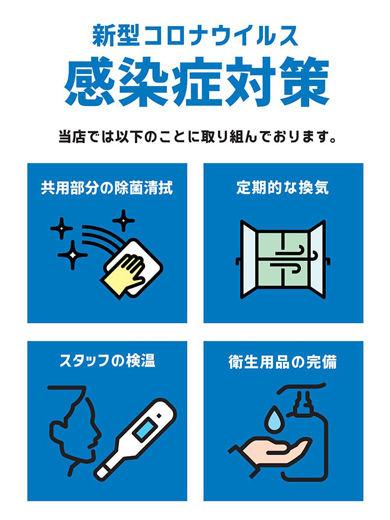 新型コロナウイルス
感染症対策

当店では以下のことに取り組んでおります。

共用部分の除菌清拭

定期的な換気

スタッフの検温

衛生用品の完備