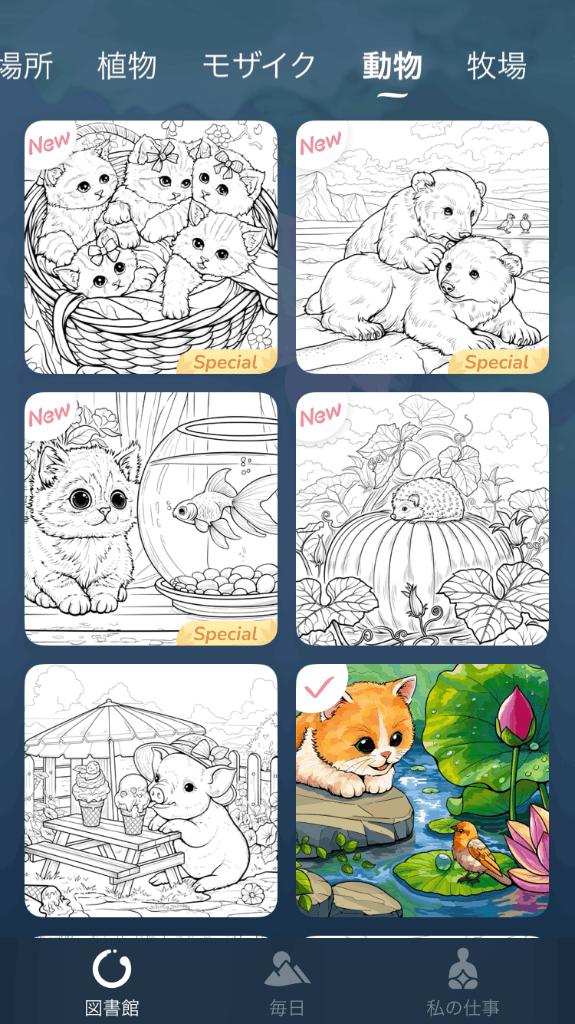 場所　植物　モザイク　動物　牧場

New
Special

New
Special

New
Special

New

図書館　毎日　私の仕事